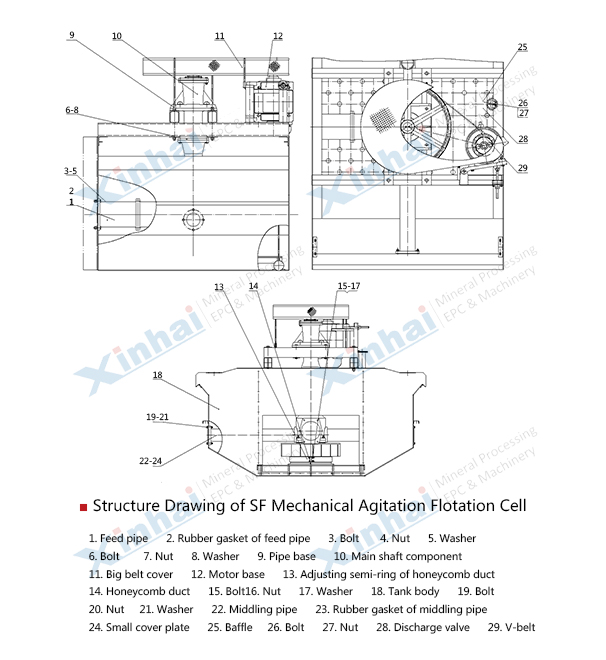 9
10
11
12
6-8
3-5
2
1
25
26
27
28
29
13
14
15-17
18
19-21
22-24

Xinhai Mineral Processing EPC & Machinery

Structure Drawing of SF Mechanical Agitation Flotation Cell

1. Feed pipe 2. Rubber gasket of feed pipe 3. Bolt 4. Nut 5. Washer 6. Bolt 7. Nut 8. Washer 9. Pipe base 10. Main shaft component 11. Big belt cover 12. Motor base 13. Adjusting semi-ring of honeycomb duct 14. Honeycomb duct 15. Bolt16. Nut 17. Washer 18. Tank body 19. Bolt 20. Nut 21. Washer 22. Middling pipe 23. Rubber gasket of middling pipe 24. Small cover plate 25. Baffle 26. Bolt 27. Nut 28. Discharge valve 29. V-belt